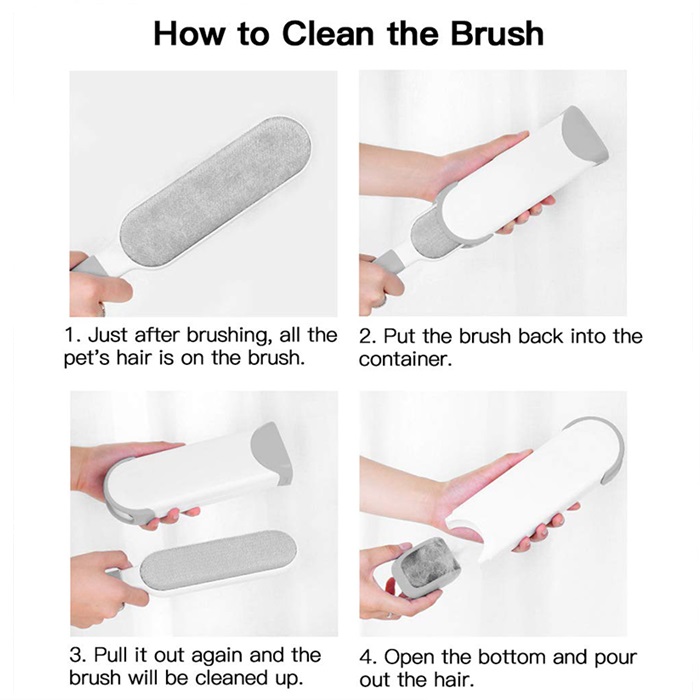 How to Clean the Brush

1. Just after brushing, all the pet's hair is on the brush.

2. Put the brush back into the container.

3. Pull it out again and the brush will be cleaned up.

4. Open the bottom and pour out the hair.